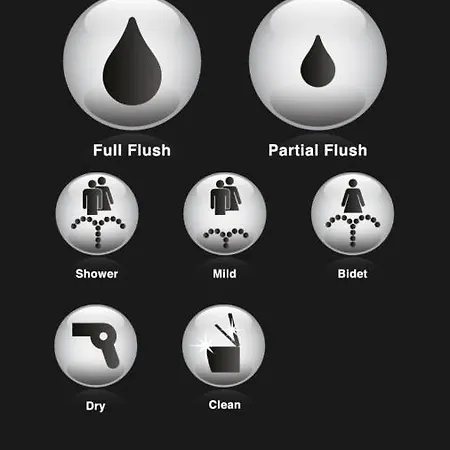 Full Flush

Partial Flush

Shower

Mild

Bidet

Dry

Clean